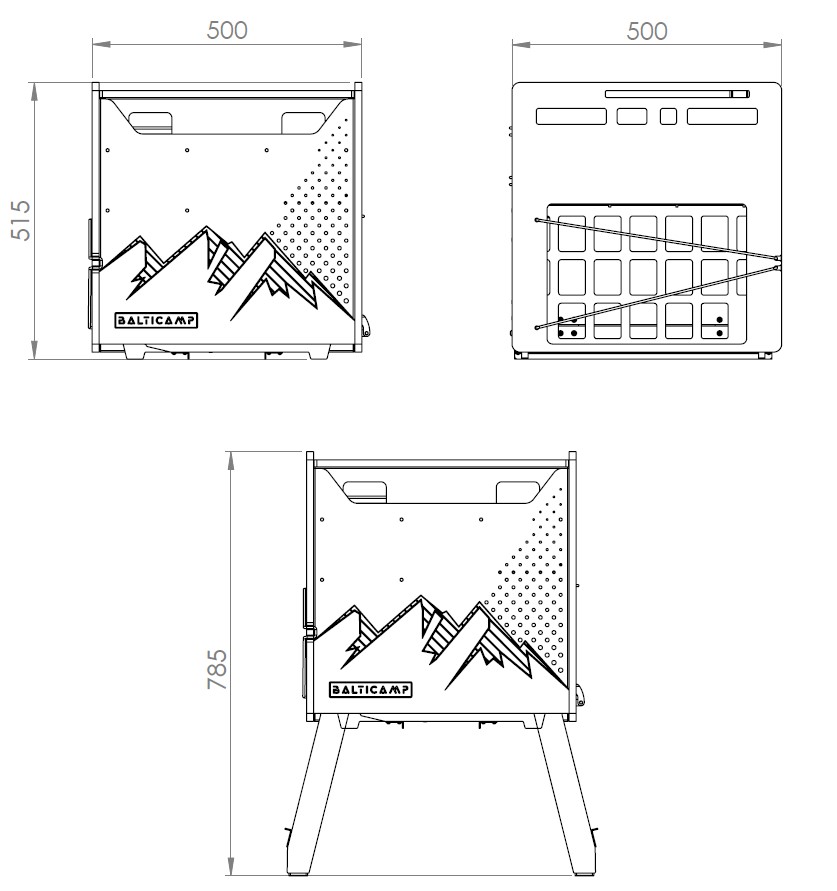 500

500

515

BALTICAMP

785

BALTICAMP